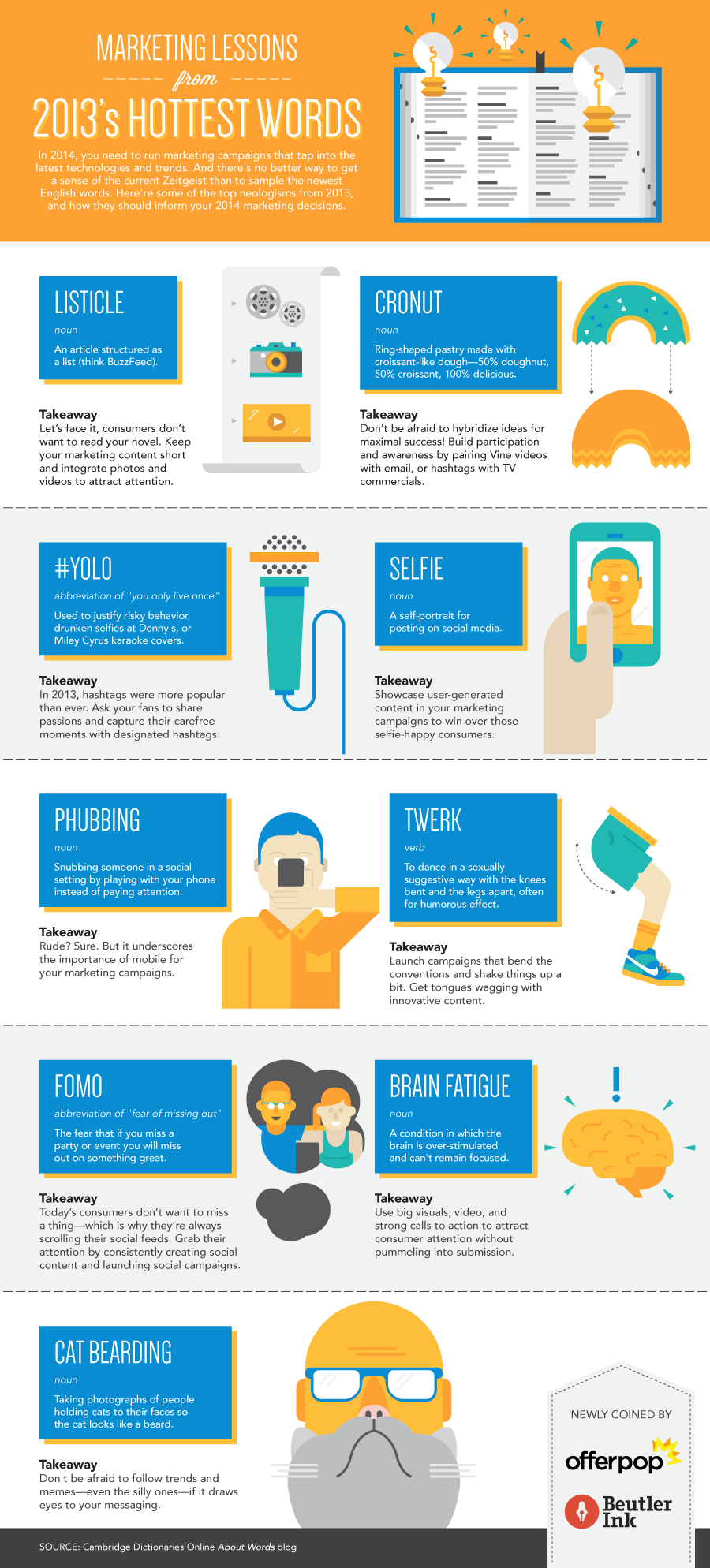 MARKETING LESSONS

from

2013's HOTTEST WORDS

In 2014, you need to run marketing campaigns that tap into the latest technologies and trends. And there's no better way to get a sense of the current Zeitgeist than to sample the newest English words. Here're some of the top neologisms from 2013, and how they should inform your 2014 marketing decisions.

LISTICLE

noun

An article structured as a list (think BuzzFeed).

Takeaway
Let's face it, consumers don't want to read your novel. Keep your marketing content short and integrate photos and videos to attract attention.

CRONUT

noun

Ring-shaped pastry made with croissant-like dough—50% doughnut, 50% croissant, 100% delicious.

Takeaway
Don't be afraid to hybridize ideas for maximal success! Build participation and awareness by pairing Vine videos with email, or hashtags with TV commercials.

#YOLO

abbreviation of "you only live once"

Used to justify risky behavior, drunken selfies at Denny's, or Miley Cyrus karaoke covers.

Takeaway
In 2013, hashtags were more popular than ever. Ask your fans to share passions and capture their carefree moments with designated hashtags.

SELFIE

noun

A self-portrait for posting on social media.

Takeaway
Showcase user-generated content in your marketing campaigns to win over those selfie-happy consumers.

PHUBBING

noun

Snubbing someone in a social setting by playing with your phone instead of paying attention.

Takeaway
Rude? Sure. But it underscores the importance of mobile for your marketing campaigns.

TWERK

verb

To dance in a sexually suggestive way with the knees bent and the legs apart, often for humorous effect.

Takeaway
Launch campaigns that bend the conventions and shake things up a bit. Get tongues wagging with innovative content.

FOMO

abbreviation of "fear of missing out"

The fear that if you miss a party or event you will miss out on something great.

Takeaway
Today's consumers don't want to miss a thing—which is why they're always scrolling their social feeds. Grab their attention by consistently creating social content and launching social campaigns.

BRAIN FATIGUE

noun

A condition in which the brain is over-stimulated and can't remain focused.

Takeaway
Use big visuals, video, and strong calls to action to attract consumer attention without pummeling into submission.

CAT BEARDING

noun

Taking photographs of people holding cats to their faces so the cat looks like a beard.

Takeaway
Don't be afraid to follow trends and memes—even the silly ones—if it draws eyes to your messaging.

NEWLY COINED BY

offerpop

Beutler Ink

SOURCE: Cambridge Dictionaries Online About Words blog